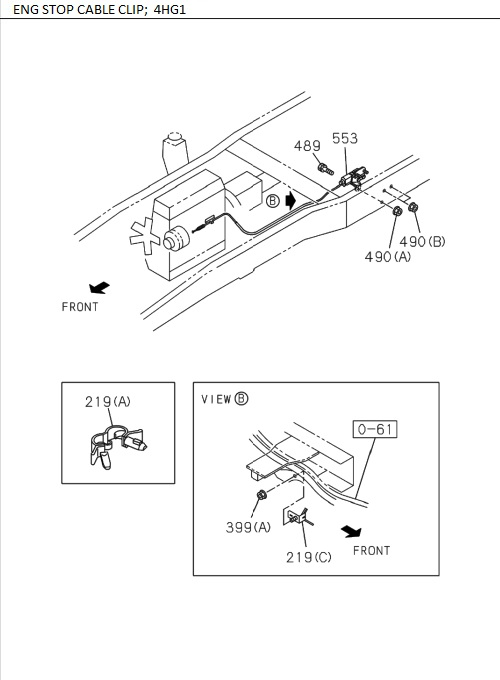 ENG STOP CABLE CLIP; 4HG1

489
553
Ⓑ
490(B)
490(A)
FRONT

219(A)

VIEW Ⓑ
0-61
399(A)
219(C)
FRONT